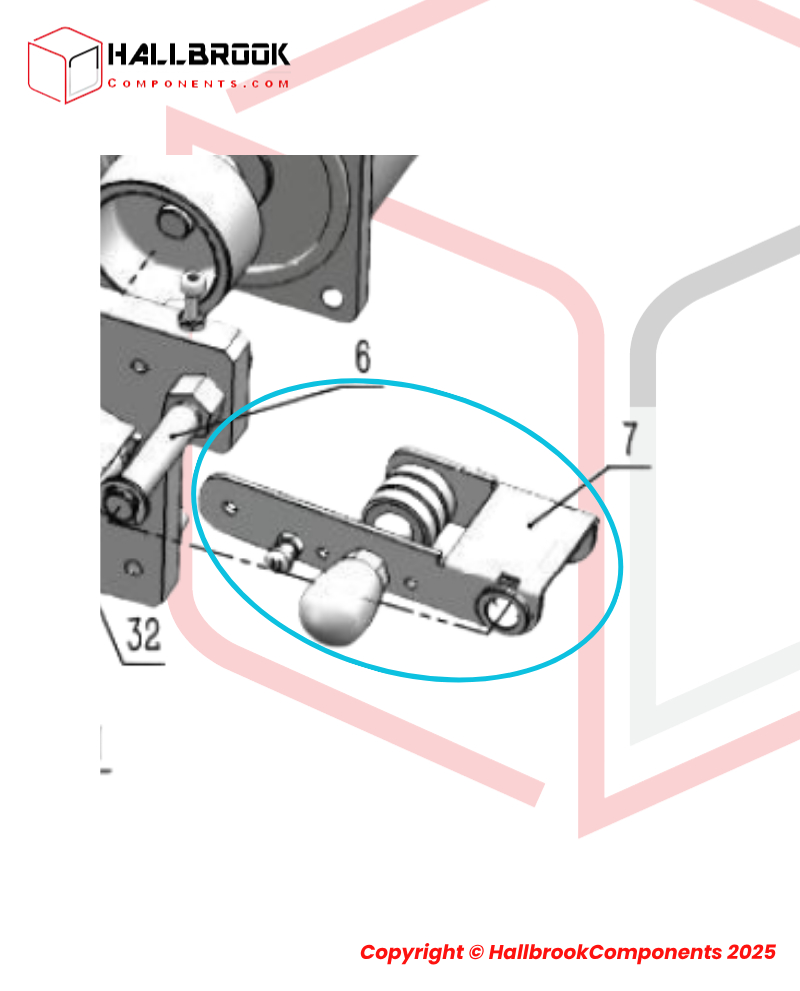 HALLBROOK
COMPONENTS.COM

6

7

32

Copyright © HallbrookComponents 2025