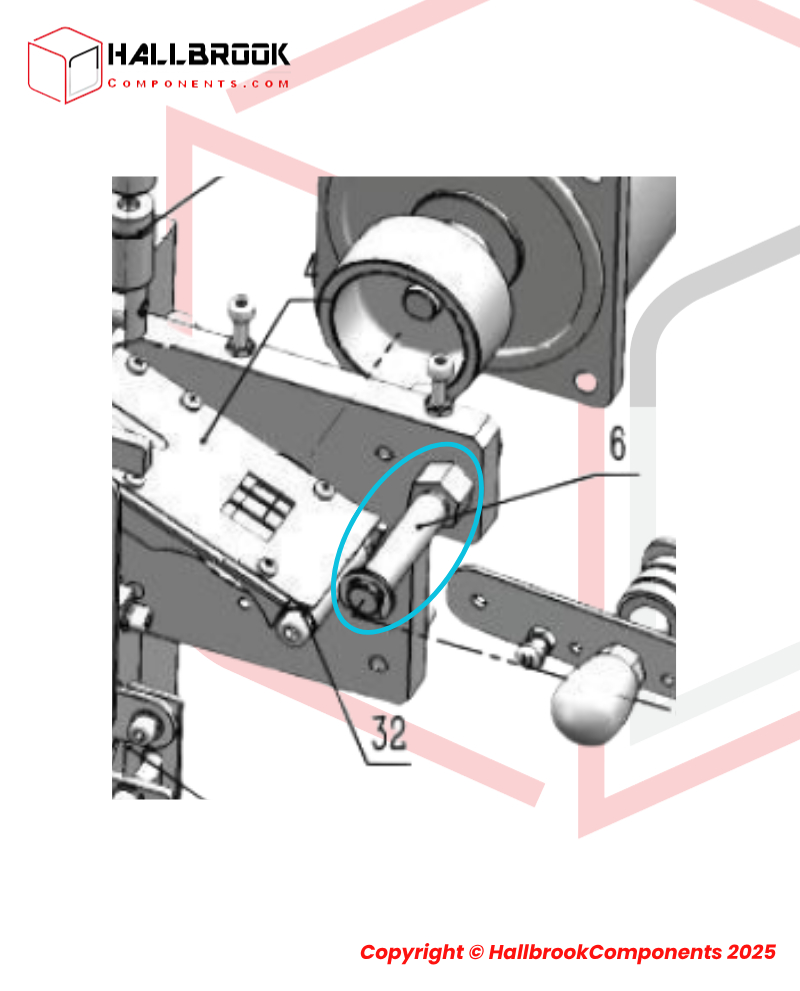 HALLBROOK
COMPONENTS.COM

6

32

Copyright © HallbrookComponents 2025