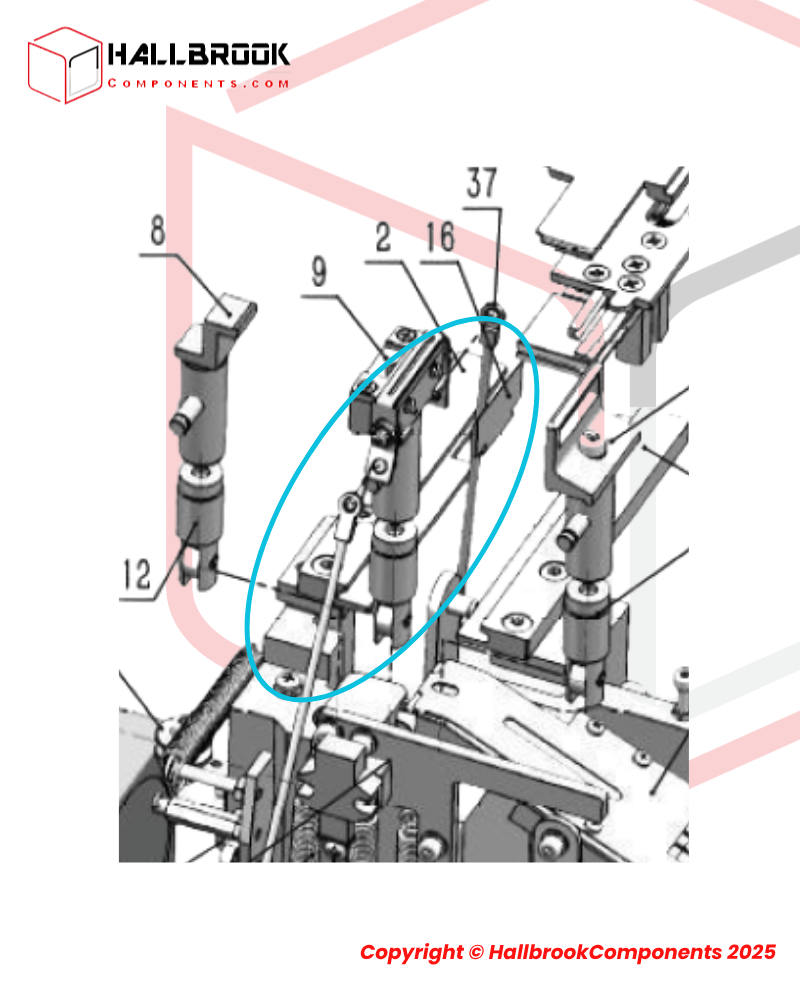 HALLBROOK
COMPONENTS.COM

37
8
2
16
9
12

Copyright © HallbrookComponents 2025