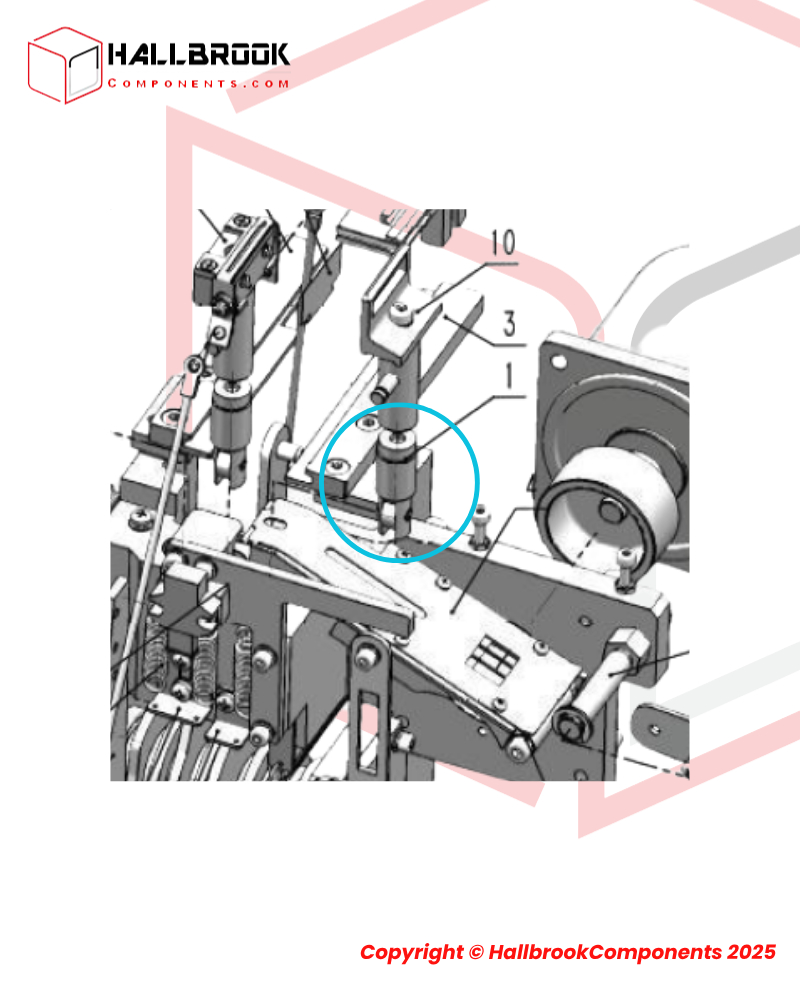 HALLBROOK
COMPONENTS.COM

10
3
1

Copyright © HallbrookComponents 2025