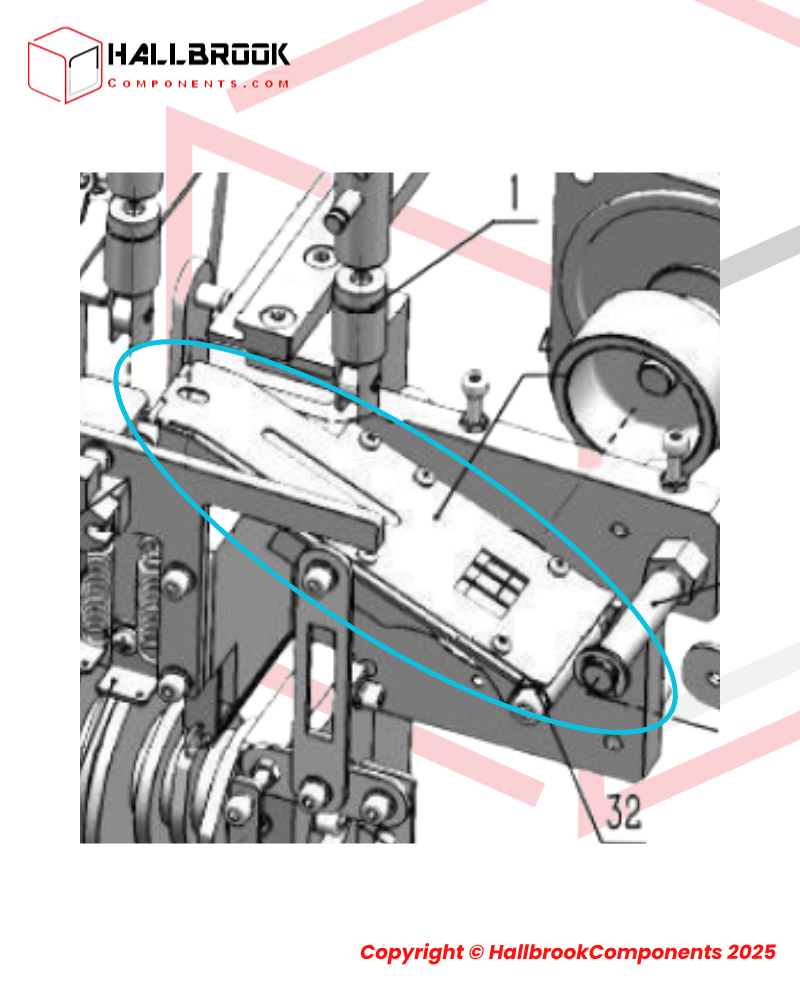 HALLBROOK
COMPONENTS.COM

1

32

Copyright © HallbrookComponents 2025