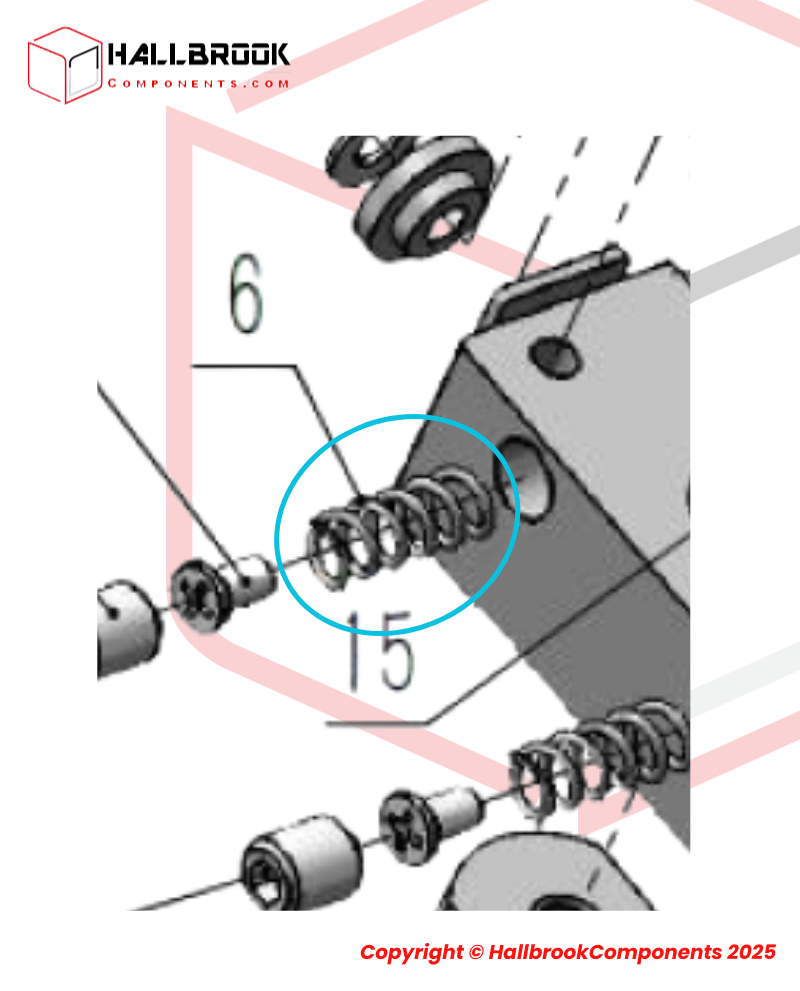 HALLBROOK
COMPONENTS.COM

6

15

Copyright © HallbrookComponents 2025