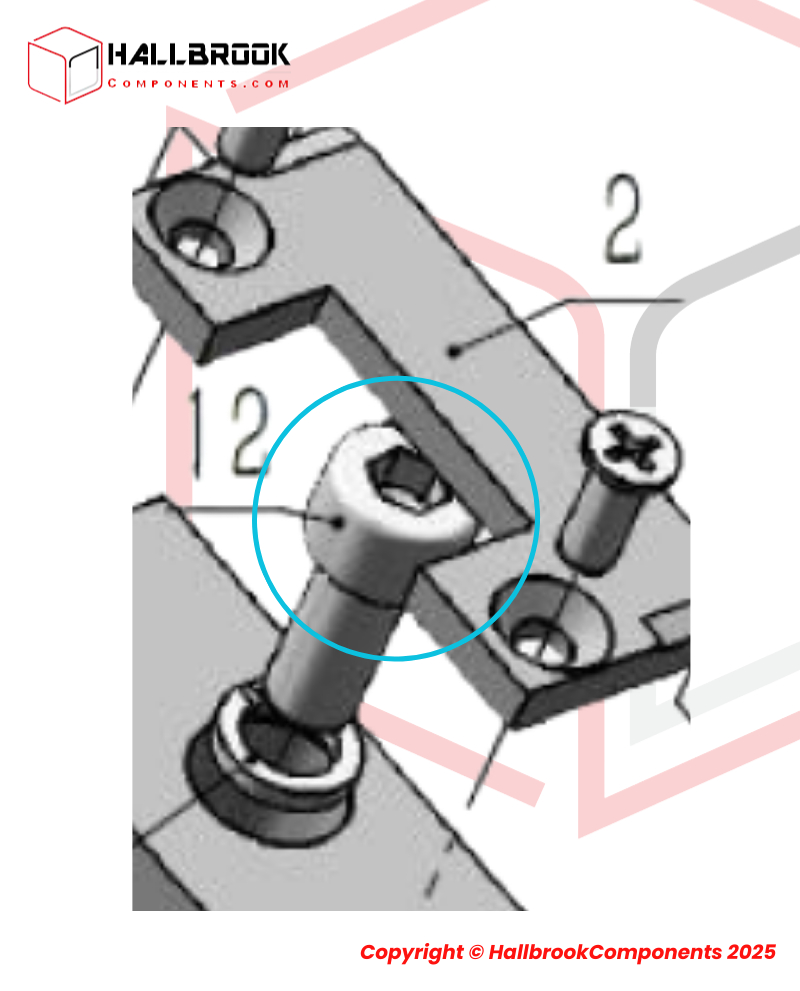 HALLBROOK
COMPONENTS.COM

2

12

Copyright © HallbrookComponents 2025