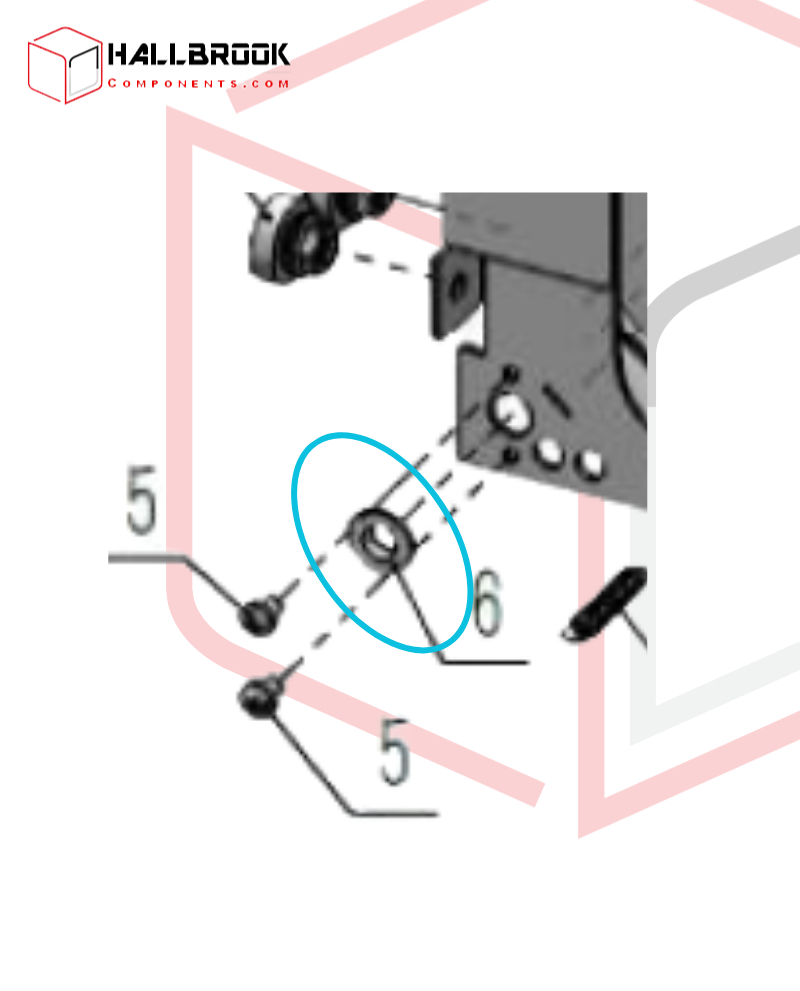 HALLBROOK
COMPONENTS.COM

5

6

5